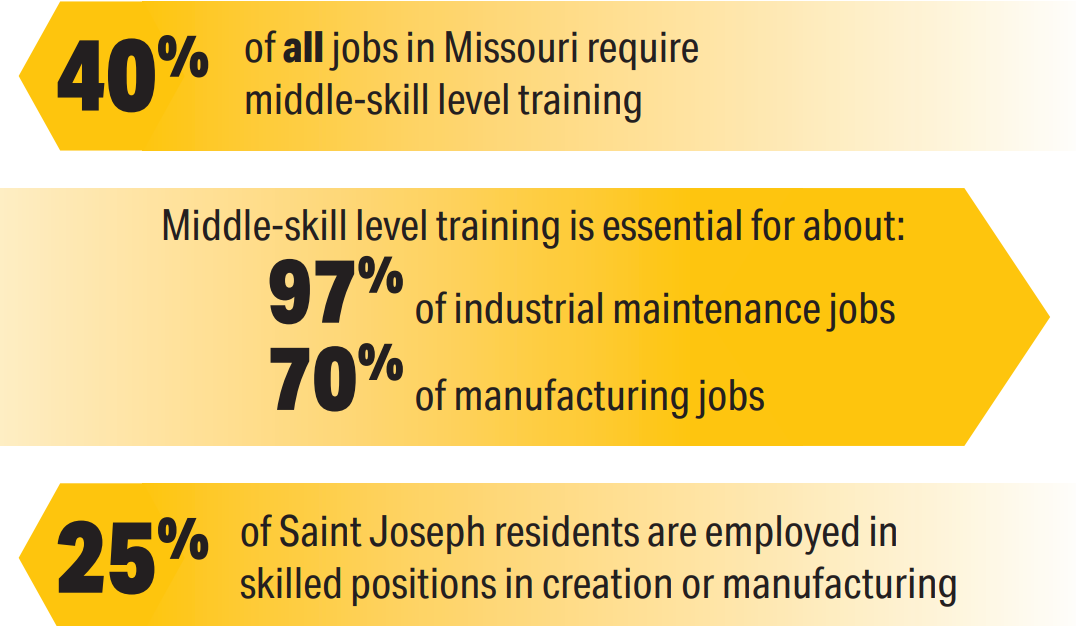 40% of all jobs in Missouri require middle-skill level training

Middle-skill level training is essential for about:
97% of industrial maintenance jobs
70% of manufacturing jobs

25% of Saint Joseph residents are employed in skilled positions in creation or manufacturing